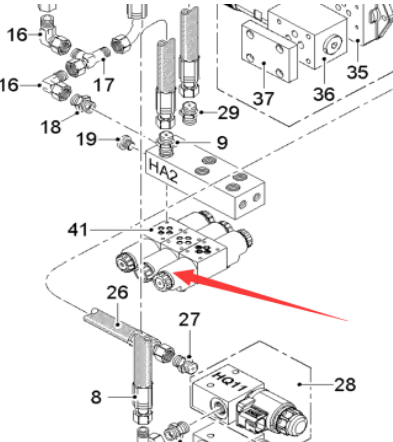 16
17
16
18
19
9
29
37
36
35
HA2
41
26
27
8
HQ11
28