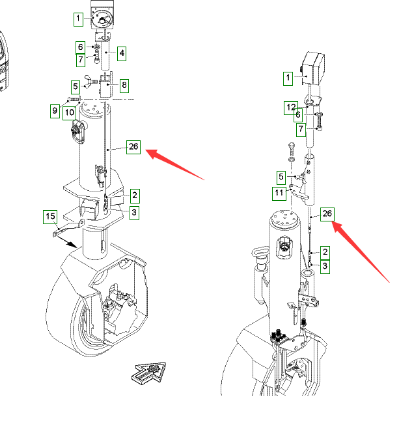 1
6
7
4
5
8
9
10
26
2
3
15

1
12
6
7
5
11
26
2
3