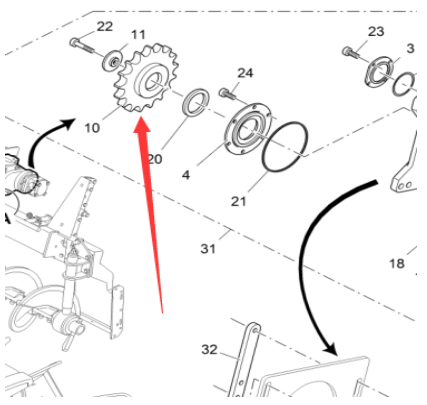 22
11
23
3
24
10
20
4
21
A
31
18
32