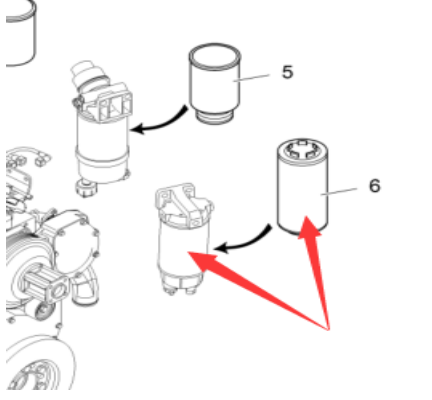 5

6