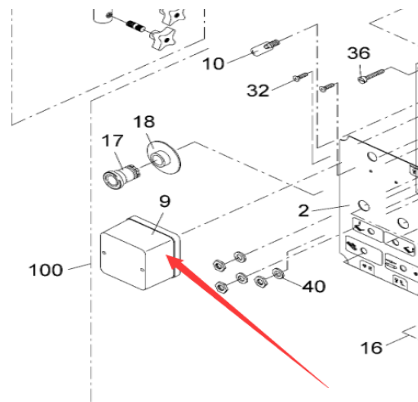 10
36
32
18
17
9
2
100
40
16