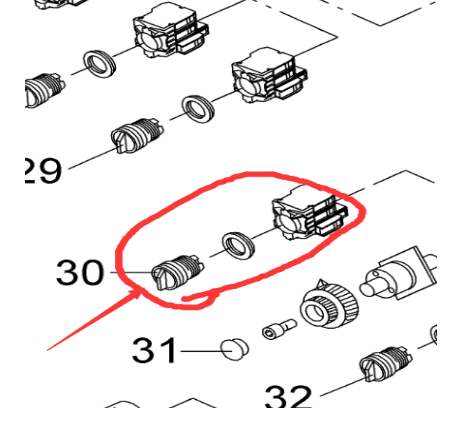 29
30
31
32