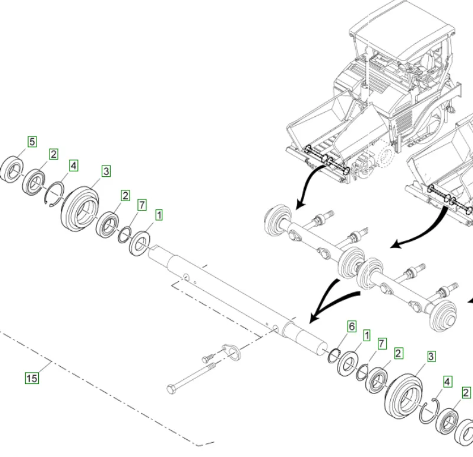 5
2
4
3
2
7
1
15
6
1
7
2
3
4
2