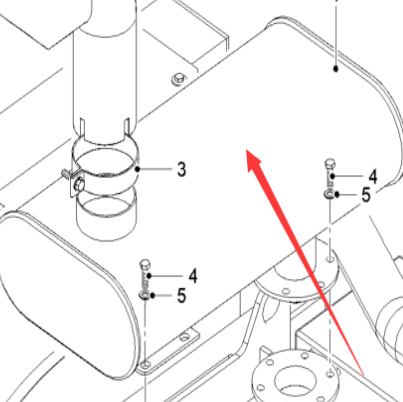 3
4
5
4
5