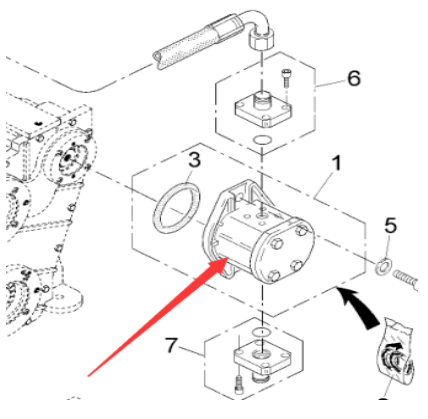 6
3
1
5
7