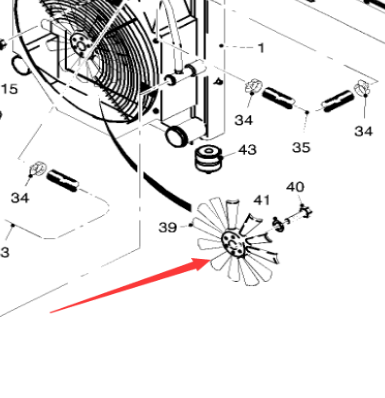 1
15
34
34
35
43
34
40
41
39
3