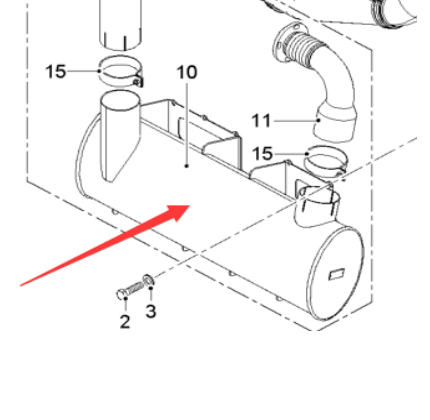 15
10
11
15
2
3