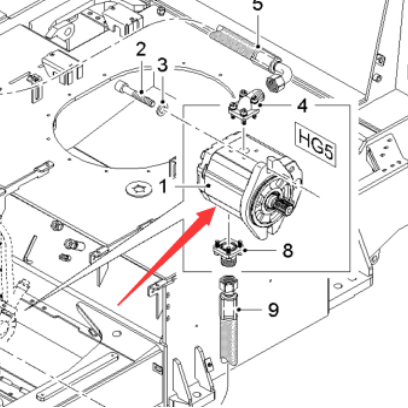 5
2
3
4
HG5
1
8
9