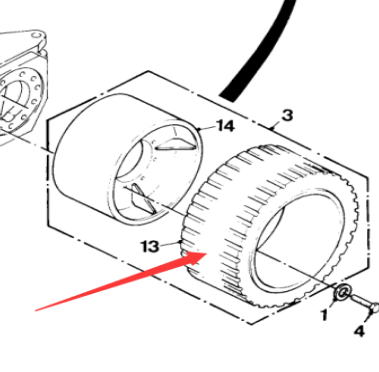 3
14
13
1
4