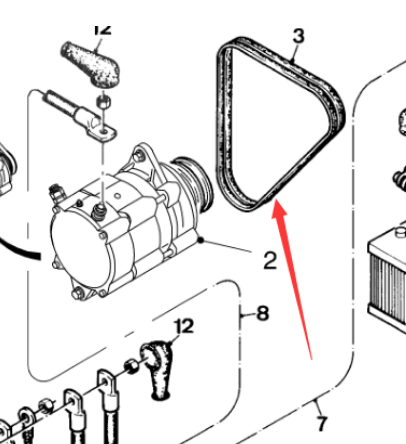 12
3
2
8
12
7