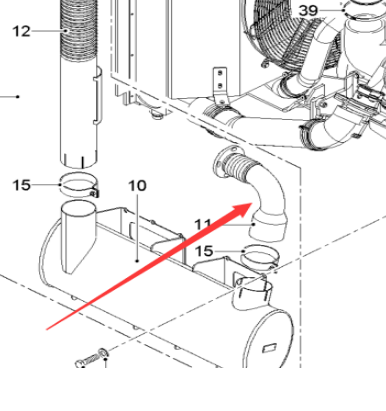 39
12
15
10
11
15