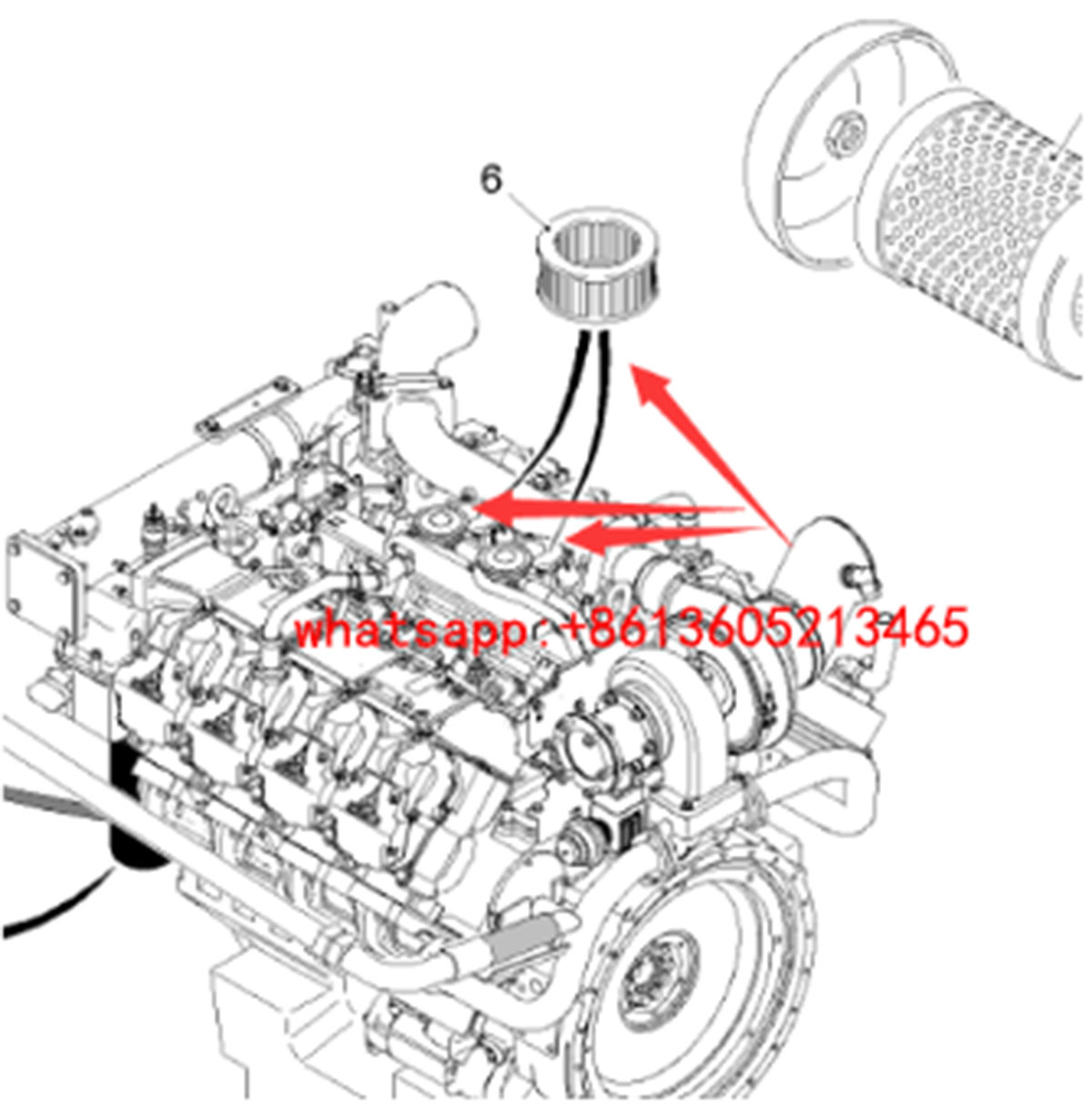 6

whatsapp: +8613605213465