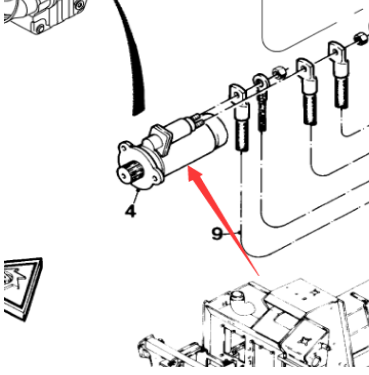 4

9