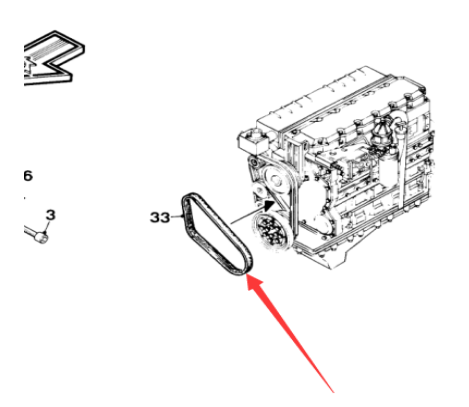 6

3

33