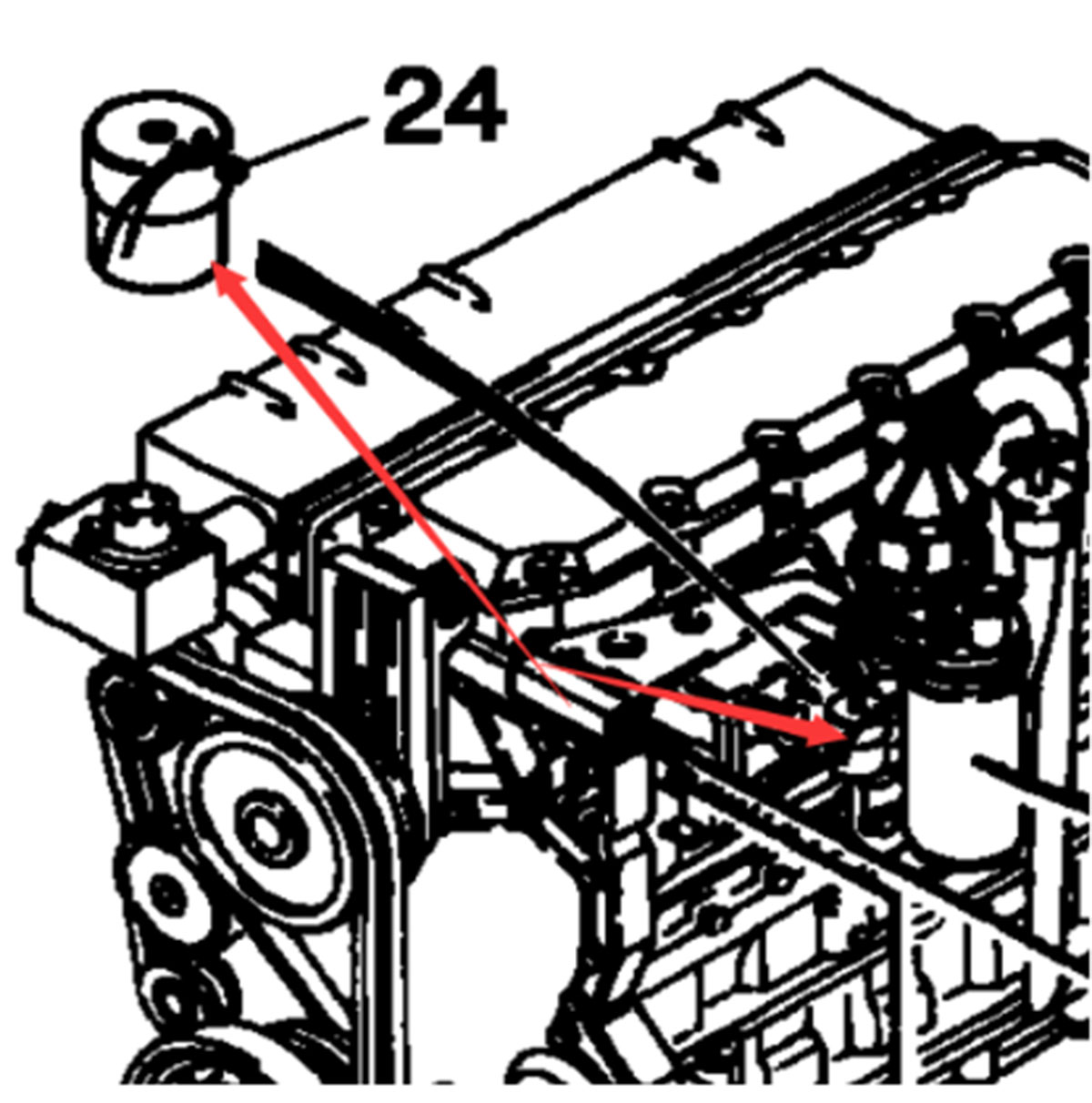 24